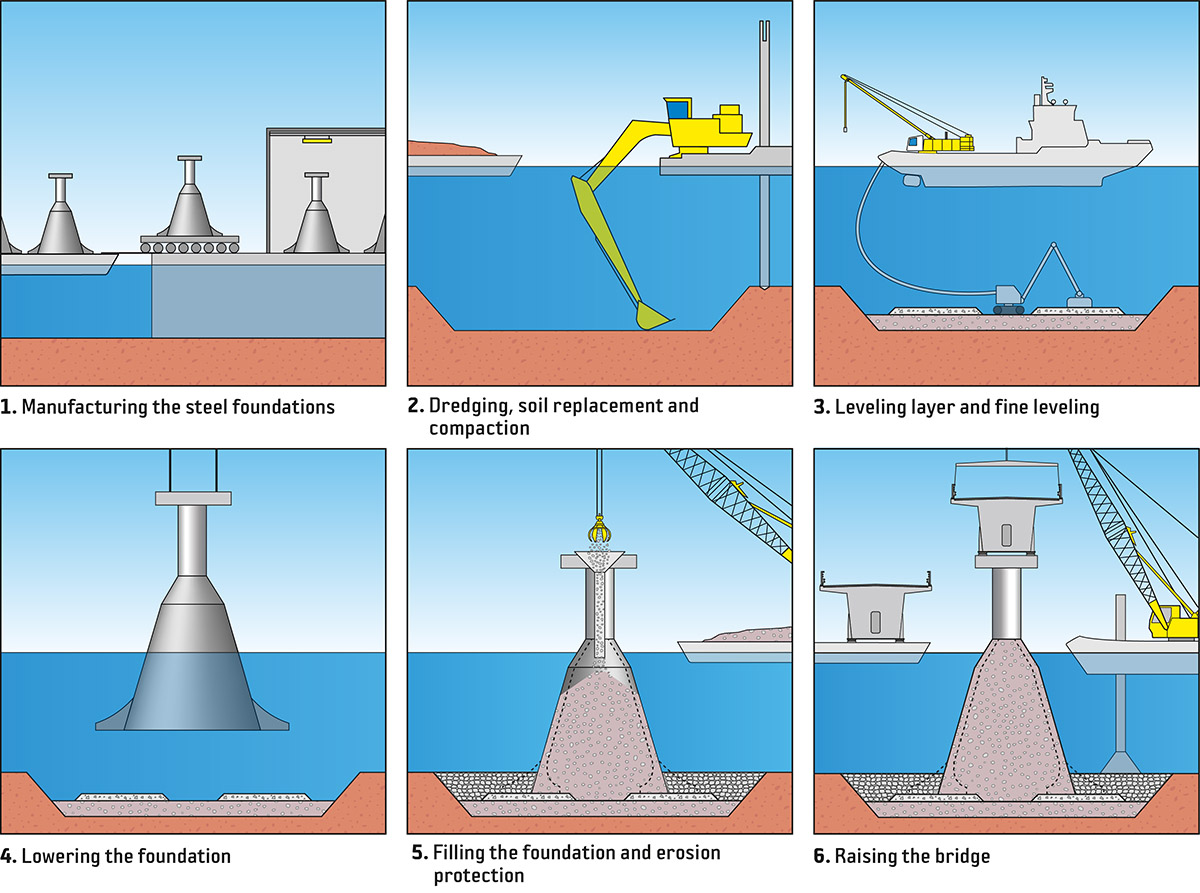 1. Manufacturing the steel foundations

2. Dredging, soil replacement and compaction

3. Leveling layer and fine leveling

4. Lowering the foundation

5. Filling the foundation and erosion protection

6. Raising the bridge